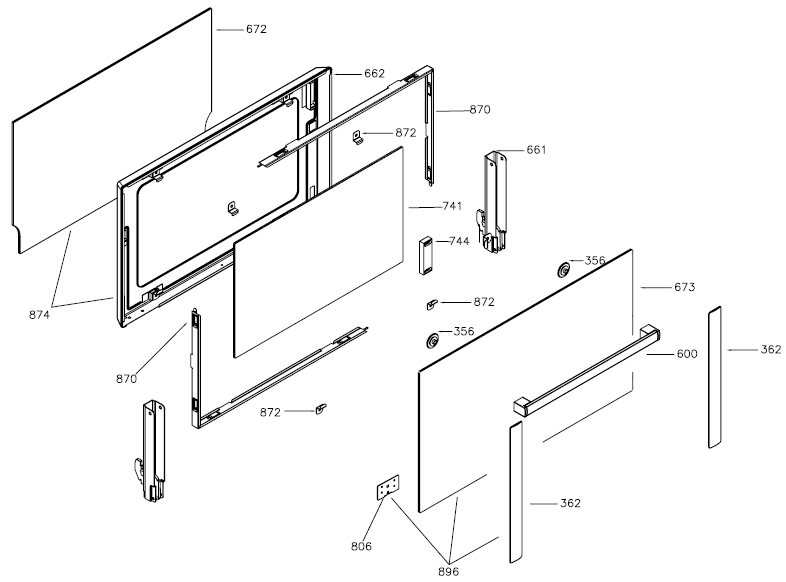 672
662
870
872
661
741
744
356
673
872
874
356
600
362
870
872
362
806
896