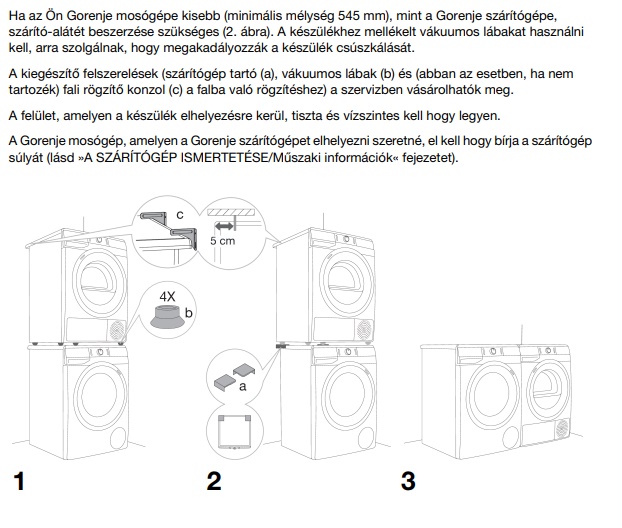 Ha az Ön Gorenje mosógépe kisebb (minimális mélység 545 mm), mint a Gorenje szárítógépe, szárító-alátét beszerzése szükséges (2. ábra). A készülékhez mellékelt vákuumos lábakat használni kell, arra szolgálnak, hogy megakadályozzák a készülék csúszkálását.

A kiegészítő felszerelések (szárítógép tartó (a), vákuumos lábak (b) és (abban az esetben, ha nem tartozék) fali rögzítő konzol (c) a falba való rögzítéshez) a szervizben vásárolhatók meg.

A felület, amelyen a készülék elhelyezésre kerül, tiszta és vízszintes kell hogy legyen.

A Gorenje mosógép, amelyen a Gorenje szárítógépet elhelyezni szeretné, el kell hogy bírja a szárítógép súlyát (lásd »A SZÁRÍTÓGÉP ISMERTETÉSE/Műszaki információk« fejezetet).

c

5 cm

4X

b

a

1

2

3